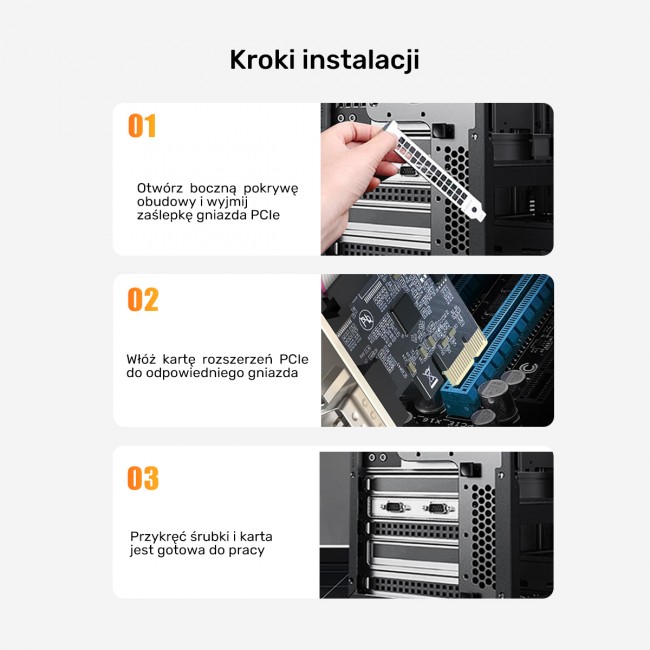 Kroki instalacji

01

Otwórz boczną pokrywę obudowy i wyjmij zaślepkę gniazda PCIe

02

Włóż kartę rozszerzeń PCIe do odpowiedniego gniazda

03

Przykręć śrubki i karta jest gotowa do pracy