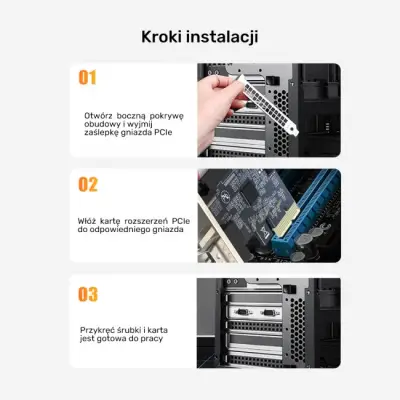 Kroki instalacji

01

Otwórz boczną pokrywę obudowy i wyjmij zaślepkę gniazda PCIe

02

Włóż kartę rozszerzeń PCIe do odpowiedniego gniazda

03

Przykręć śrubki i karta jest gotowa do pracy