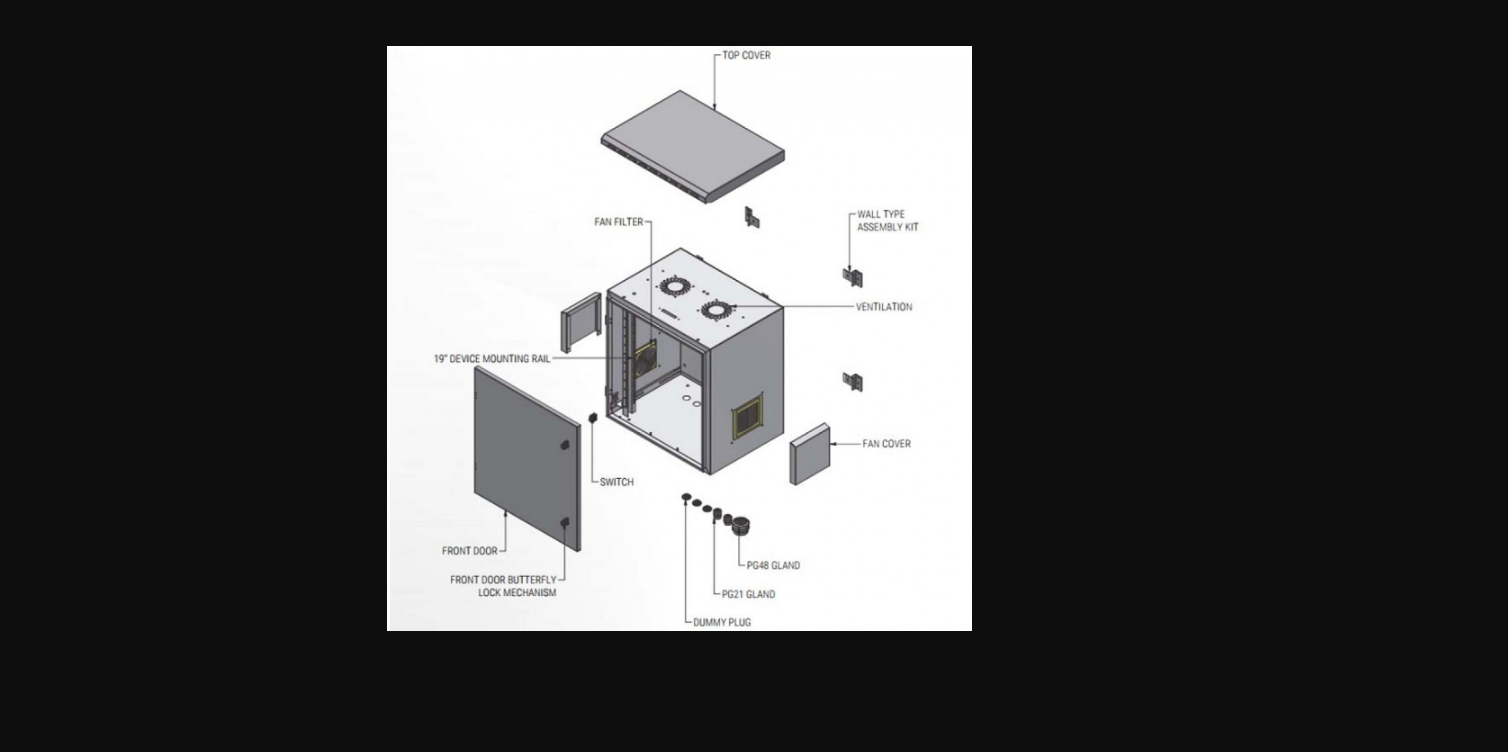 TOP COVER

FAN FILTER

WALL TYPE ASSEMBLY KIT

VENTILATION

19" DEVICE MOUNTING RAIL

FAN COVER

SWITCH

FRONT DOOR

FRONT DOOR BUTTERFLY LOCK MECHANISM

PG48 GLAND

PG21 GLAND

DUMMY PLUG