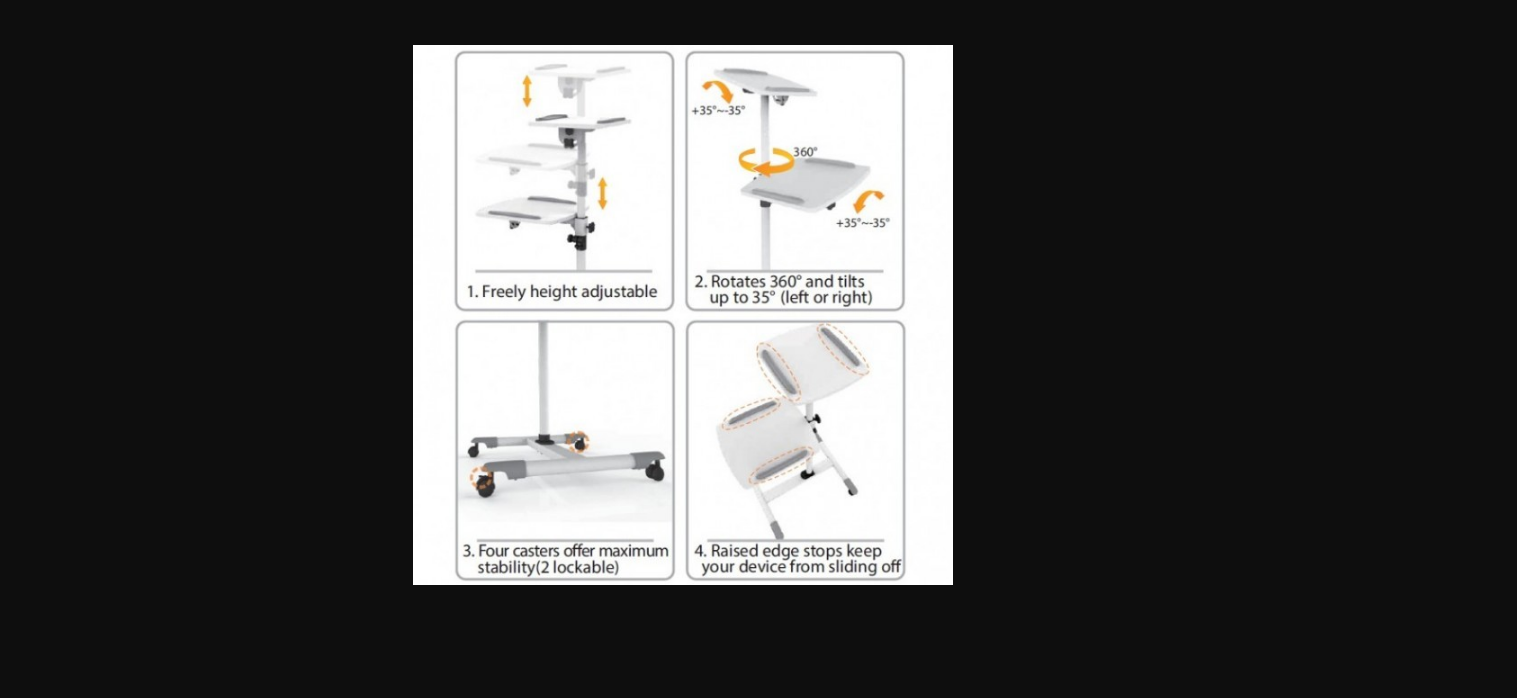 1. Freely height adjustable

+35°~-35°

360°

+35°~-35°

2. Rotates 360° and tilts up to 35° (left or right)

3. Four casters offer maximum stability(2 lockable)

4. Raised edge stops keep your device from sliding off