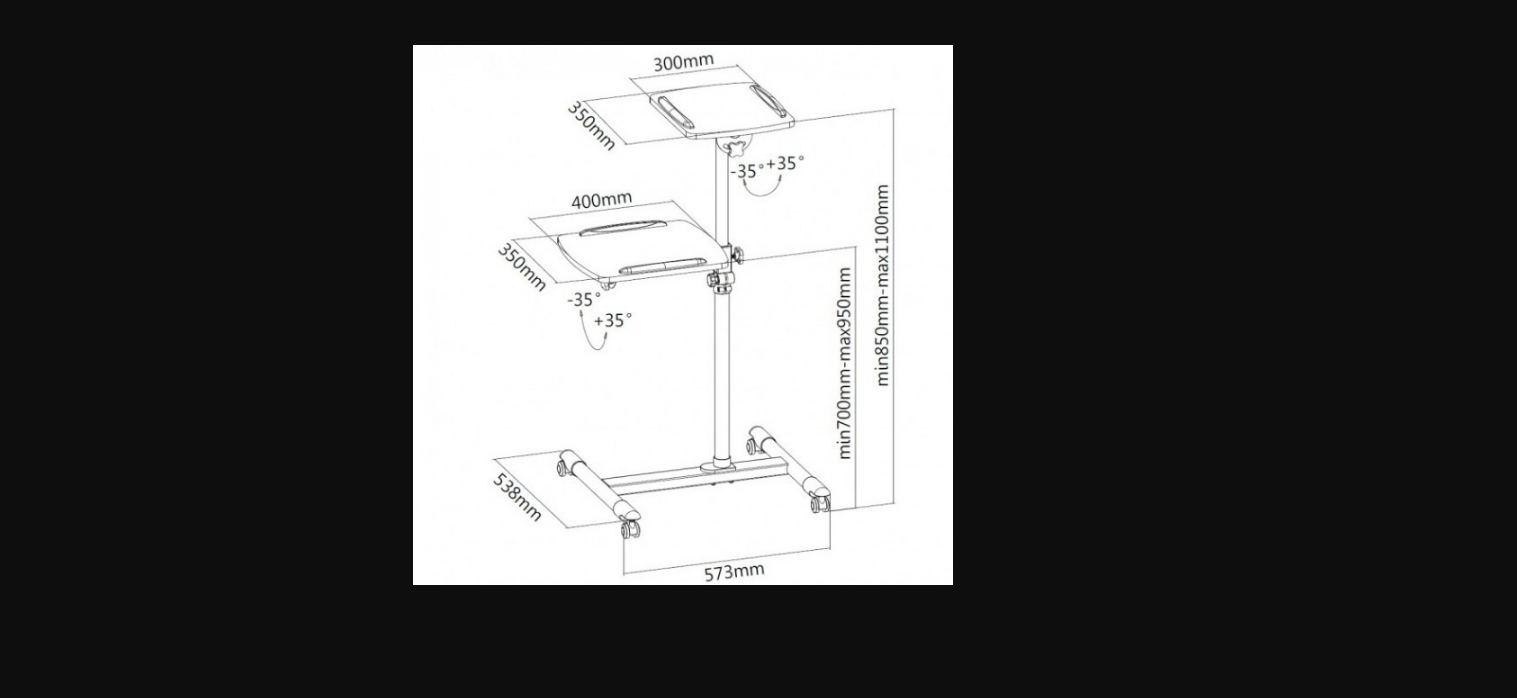 300mm
350mm
-35° +35°
400mm
350mm
-35°
+35°
min700mm-max950mm
min850mm-max1100mm
538mm
573mm