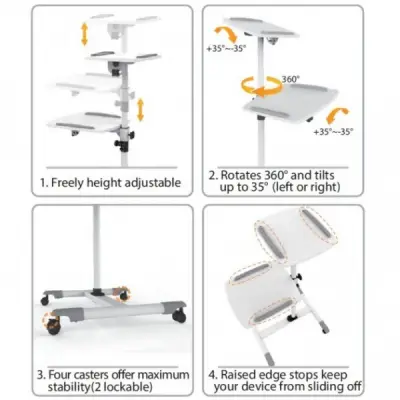 1. Freely height adjustable

+35°~-35°

360°

+35°~-35°

2. Rotates 360° and tilts up to 35° (left or right)

3. Four casters offer maximum stability(2 lockable)

4. Raised edge stops keep your device from sliding off