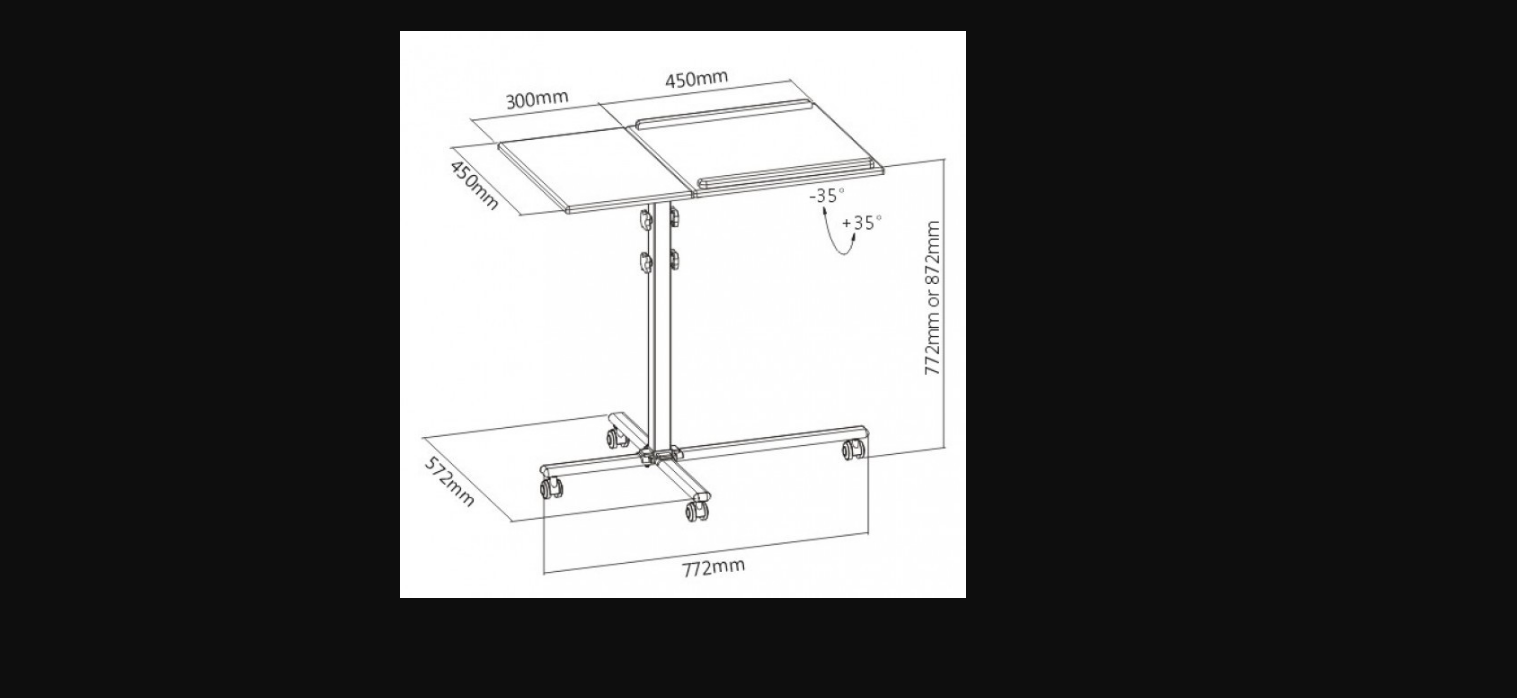 300mm
450mm
450mm
-35°
+35°
772mm or 872mm
572mm
772mm