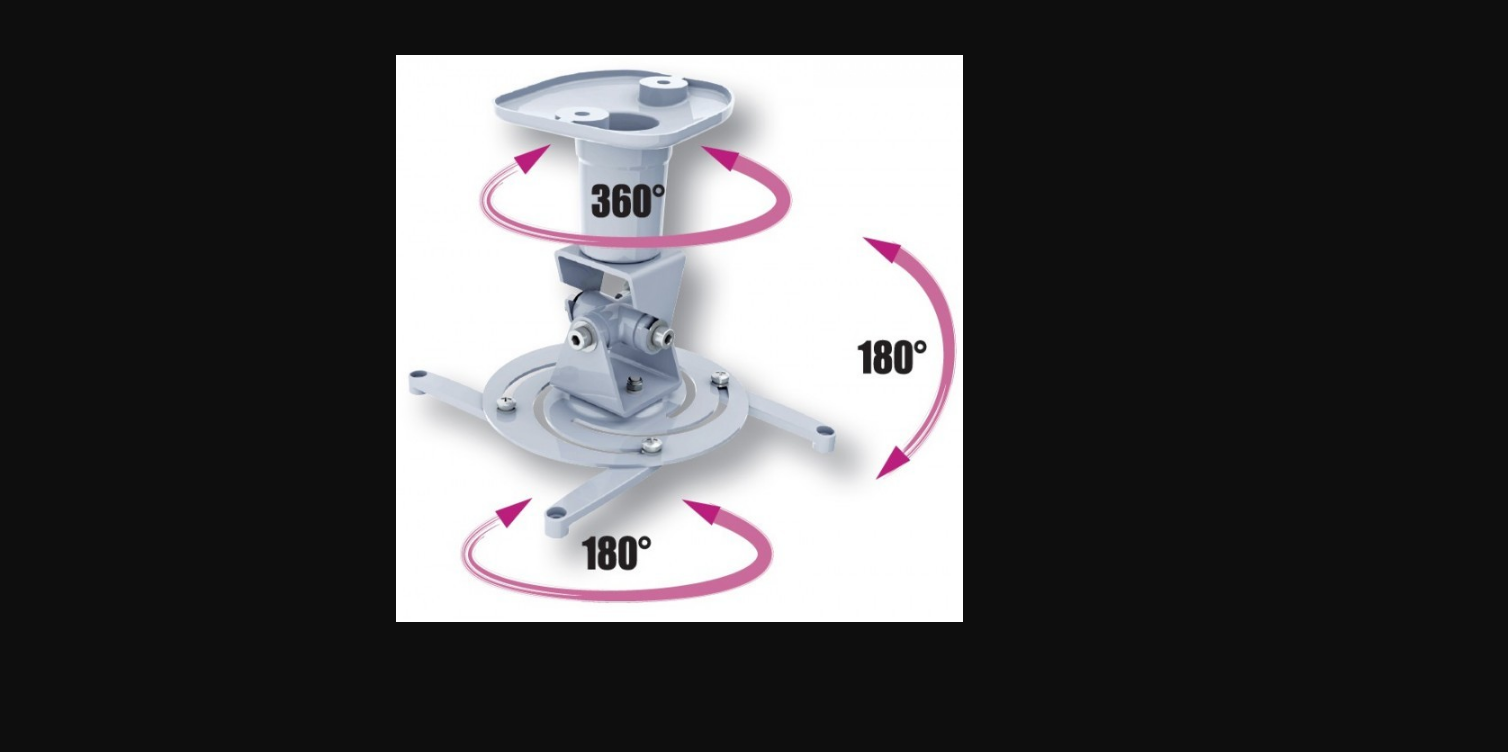 360°

180°

180°